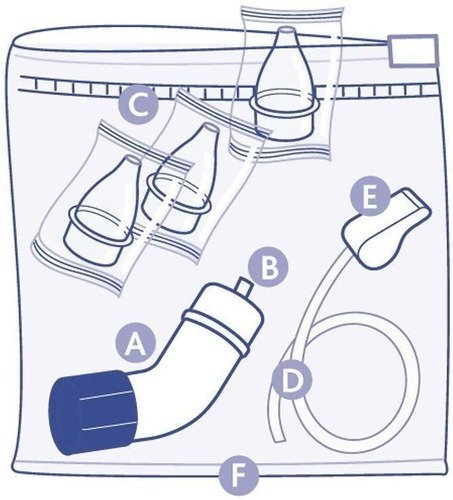 C
E
B
A
D
F