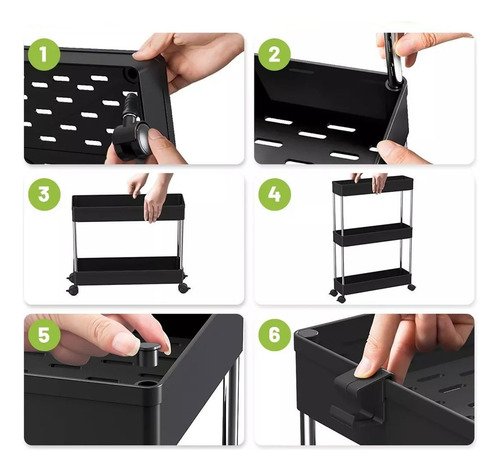 1

2

3

4

5

6