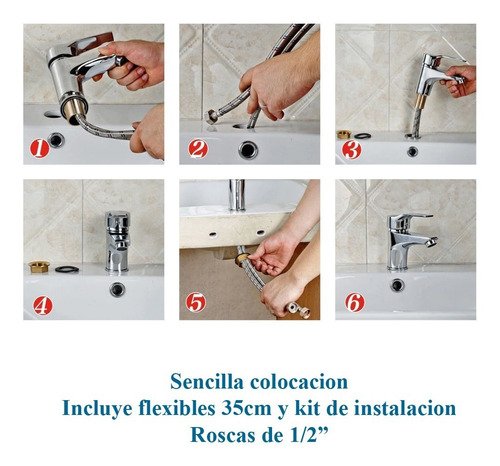 1
2
3
4
5
6

Sencilla colocacion
Incluye flexibles 35cm y kit de instalacion
Roscas de 1/2”