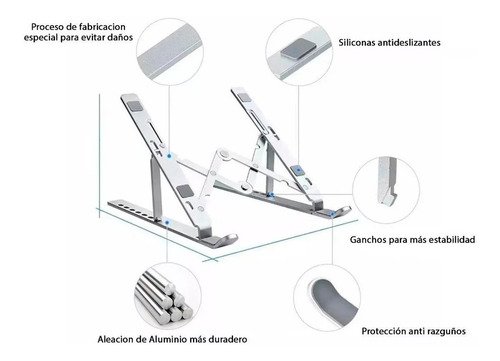 Proceso de fabricacion especial para evitar daños

Siliconas antideslizantes

Ganchos para más estabilidad

Aleacion de Aluminio más duradero

Protección anti razguños